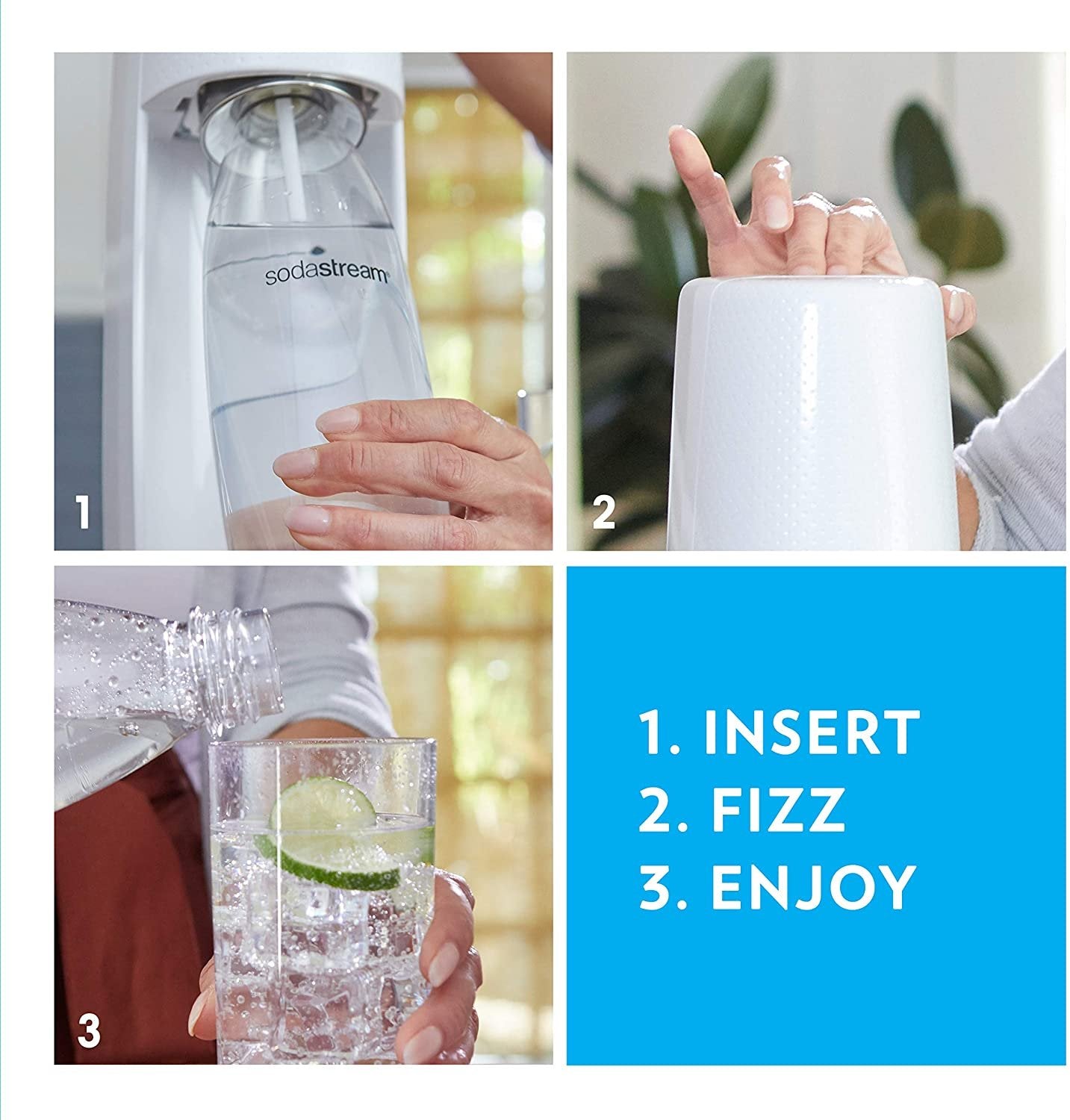 sodastream

1

2

3

1. INSERT
2. FIZZ
3. ENJOY